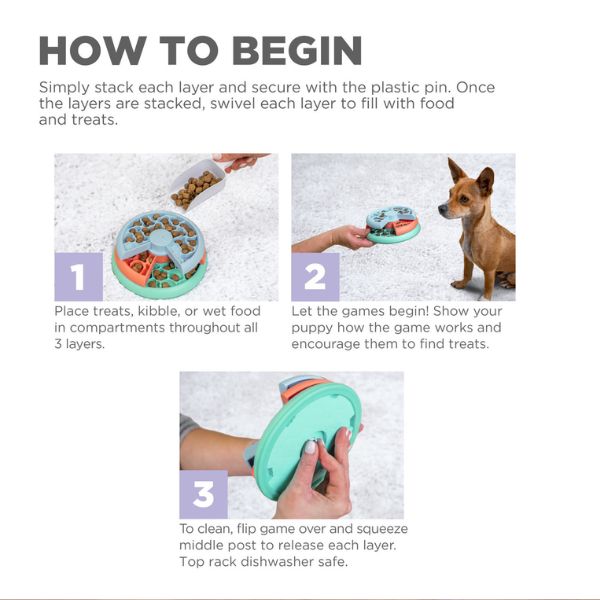 HOW TO BEGIN

Simply stack each layer and secure with the plastic pin. Once the layers are stacked, swivel each layer to fill with food and treats.

1

Place treats, kibble, or wet food in compartments throughout all 3 layers.

2

Let the games begin! Show your puppy how the game works and encourage them to find treats.

3

To clean, flip game over and squeeze middle post to release each layer. Top rack dishwasher safe.